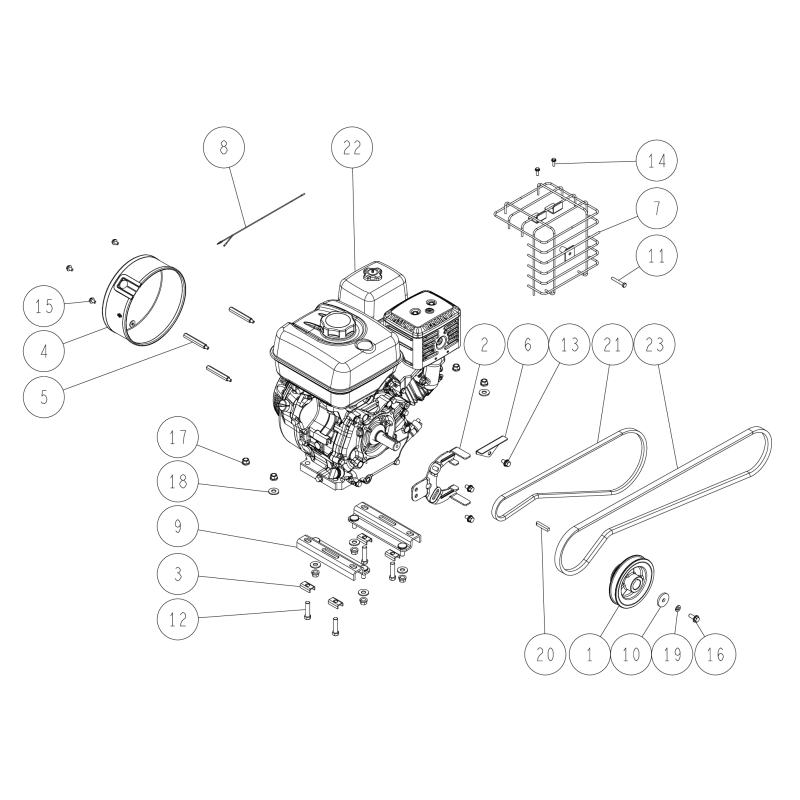 8
22
14
7
11
15
4
5
2
6
13
21
23
17
18
9
3
12
20
1
10
19
16