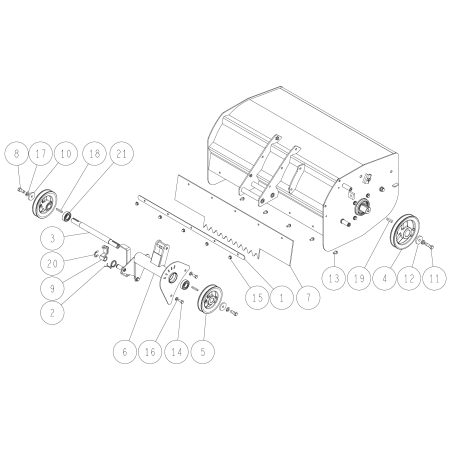 8
17
10
18
21
3
20
9
2
6
16
14
5
15
1
7
13
19
4
12
11