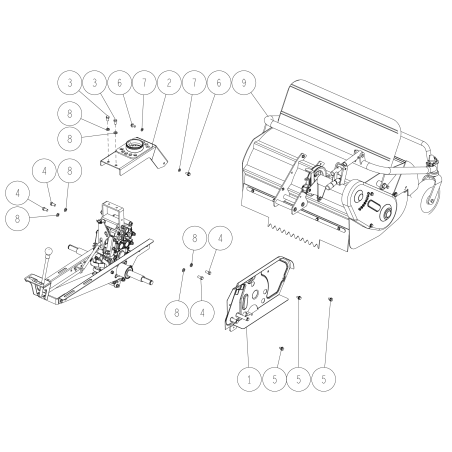 3
3
6
7
2
7
6
9
8
8
4
8
4
8
8
4
8
4
1
5
5
5