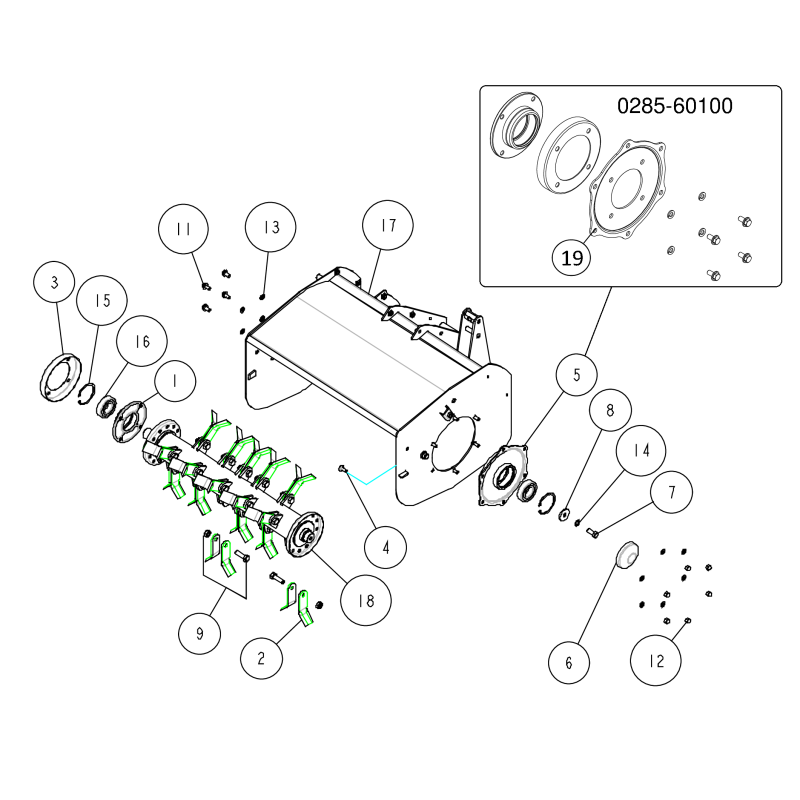 0285-60100

19

11

13

17

3

15

16

1

5

8

14

7

4

18

9

2

6

12