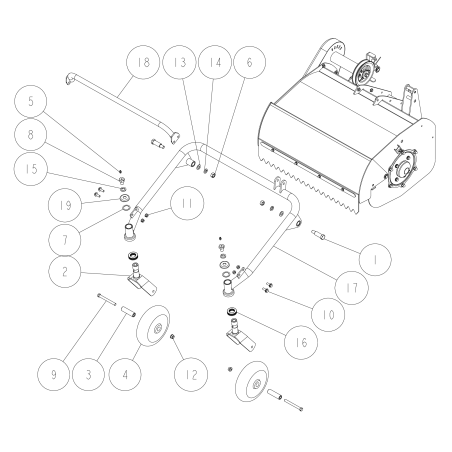 18
13
14
6
5
8
15
19
11
7
2
1
17
10
16
9
3
4
12