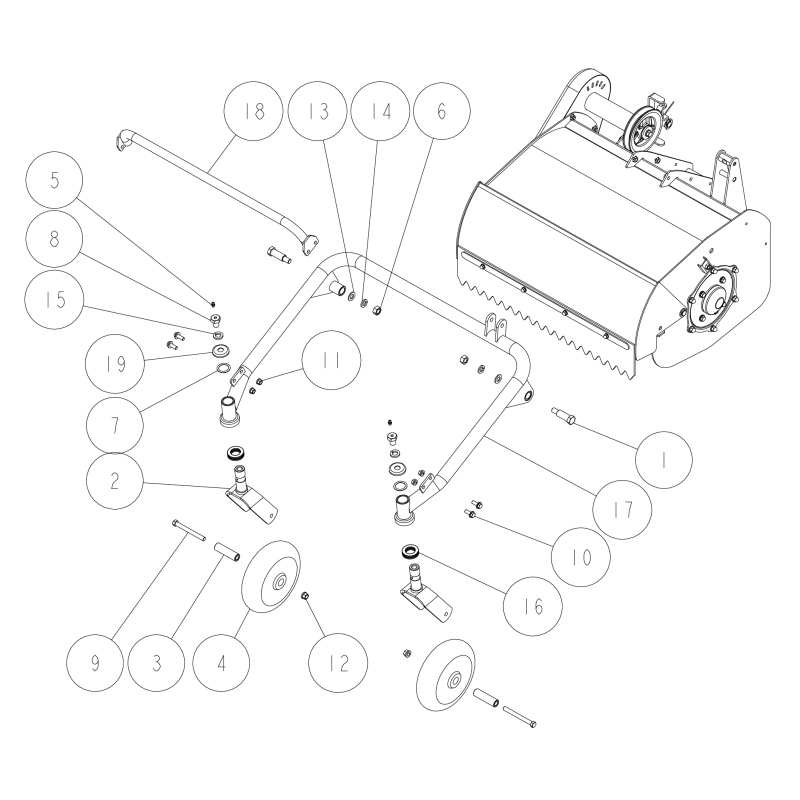 18
13
14
6
5
8
15
19
11
7
2
1
17
10
16
9
3
4
12