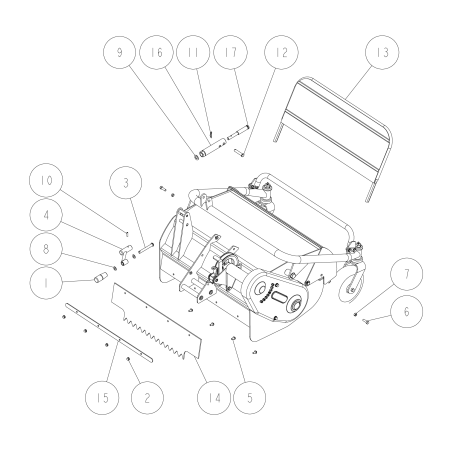 9
16
11
17
12
13
10
3
4
8
1
7
6
15
2
14
5