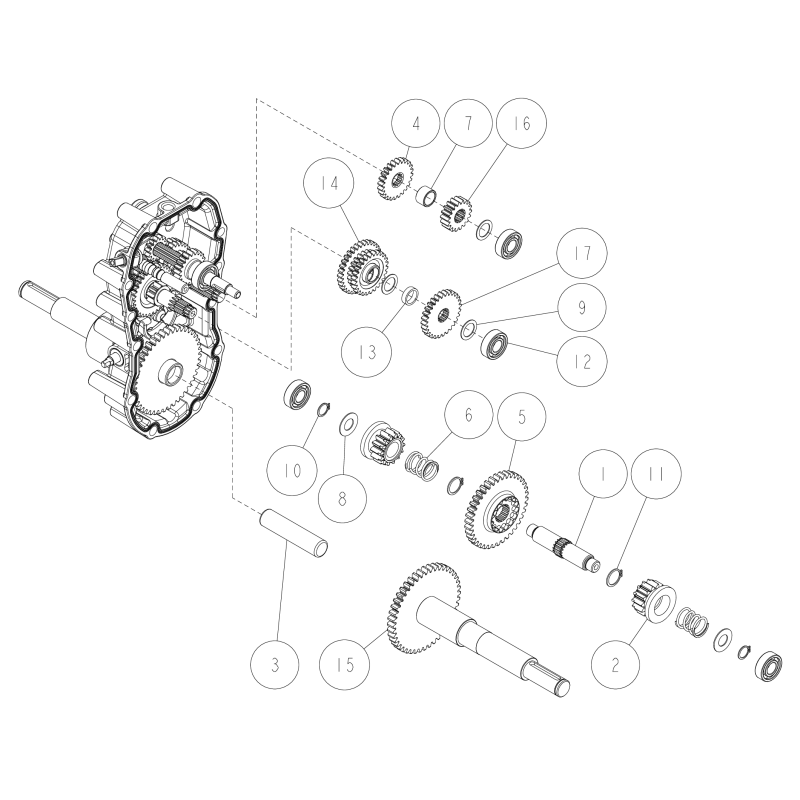 4
7
16
14
17
9
13
12
6
5
10
8
1
11
3
15
2