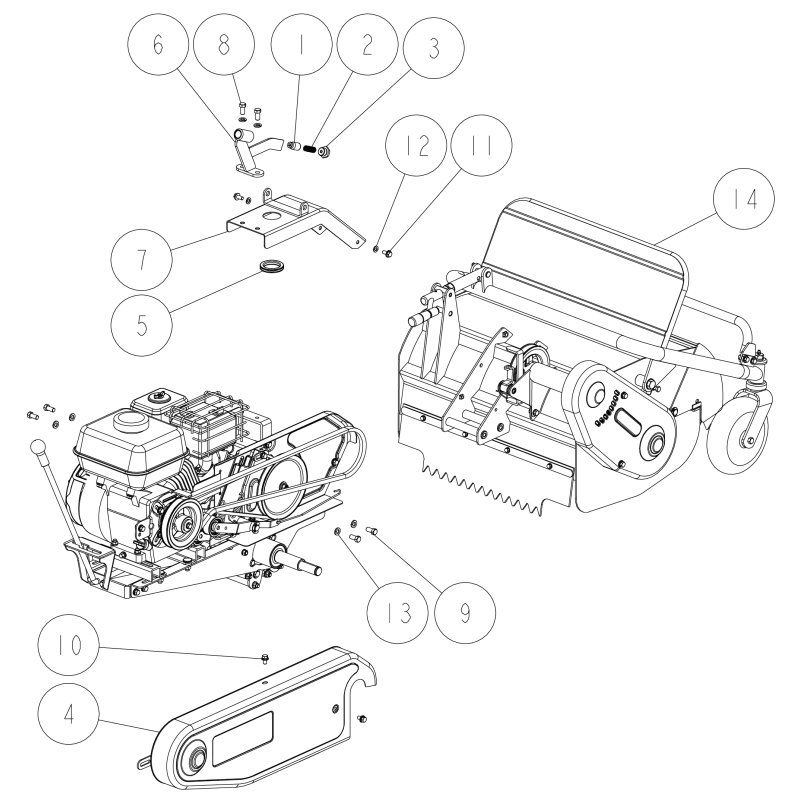 6
8
1
2
3
12
11
14
7
5
13
9
10
4