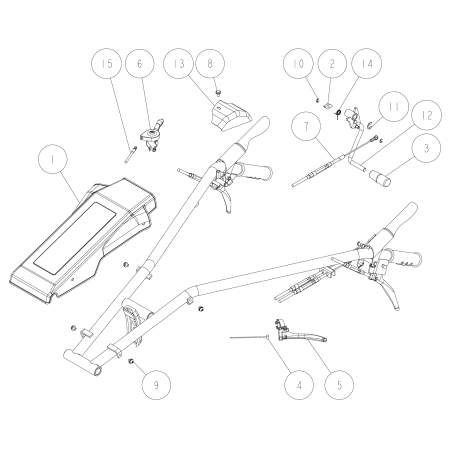 15
6
13
8
10
2
14
11
12
7
3
1
9
4
5