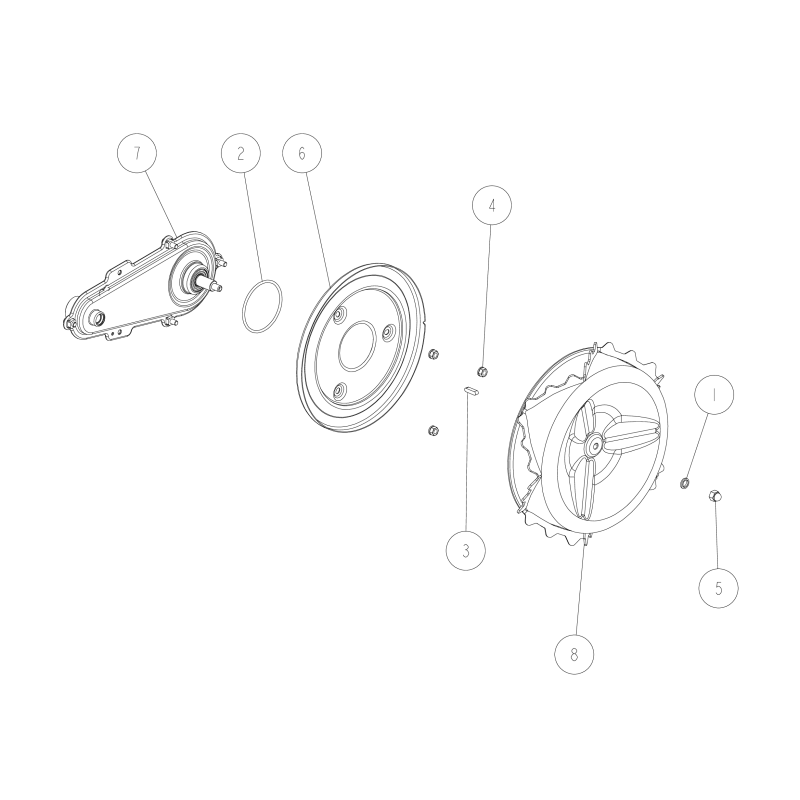 7
2
6
4
1
3
5
8