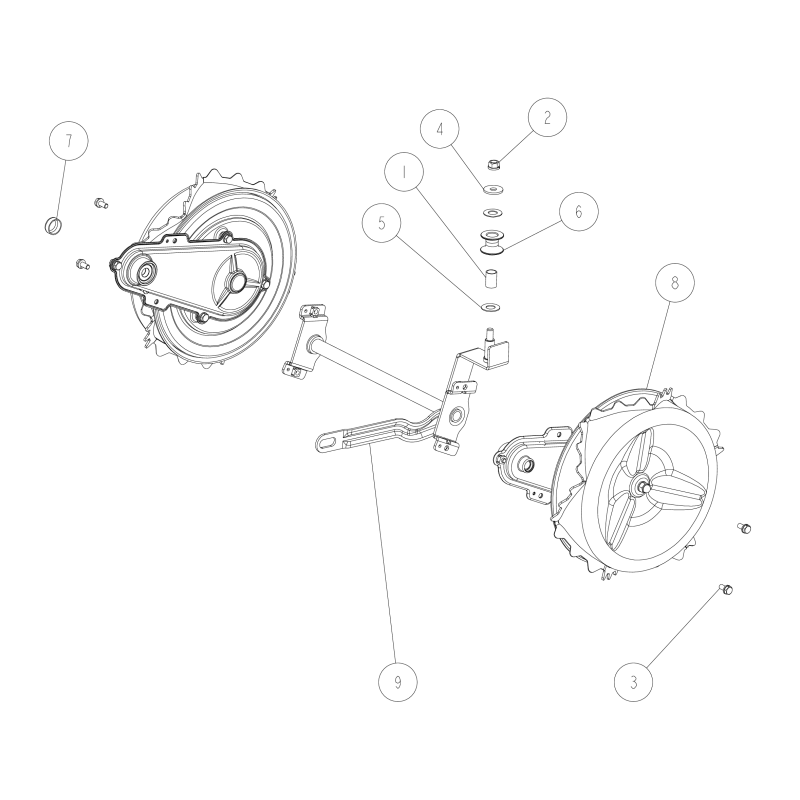 7
4
2
1
6
5
8
9
3