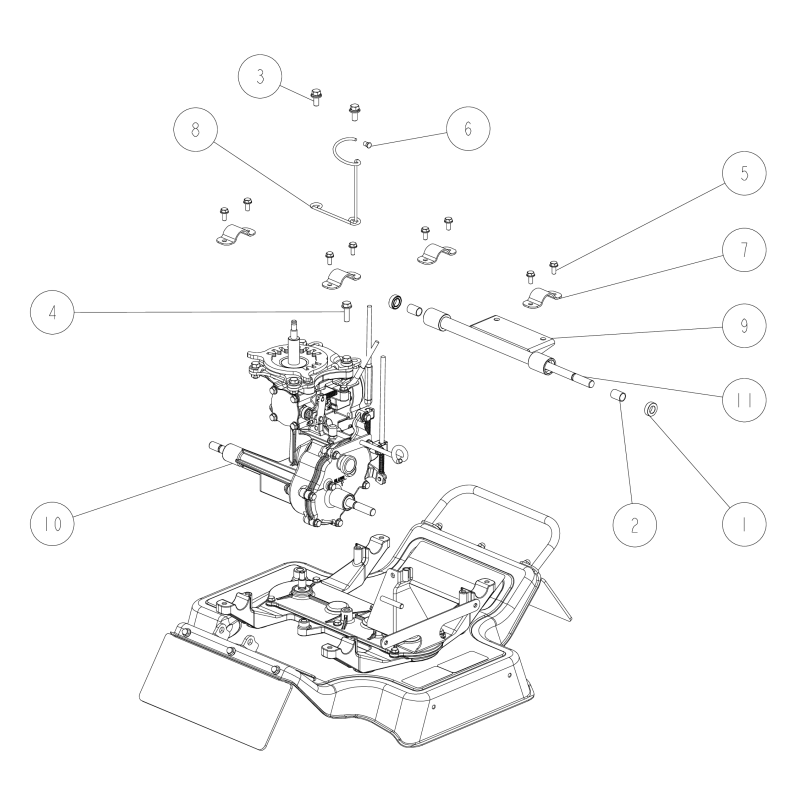 3
8
6
5
7
4
9
11
10
2
1