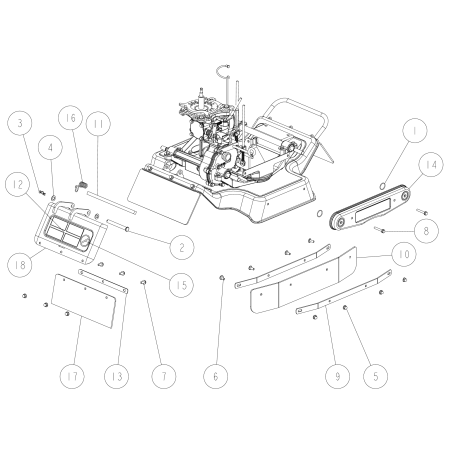 3
16
11
4
12
1
14
8
2
10
18
15
17
13
7
6
9
5