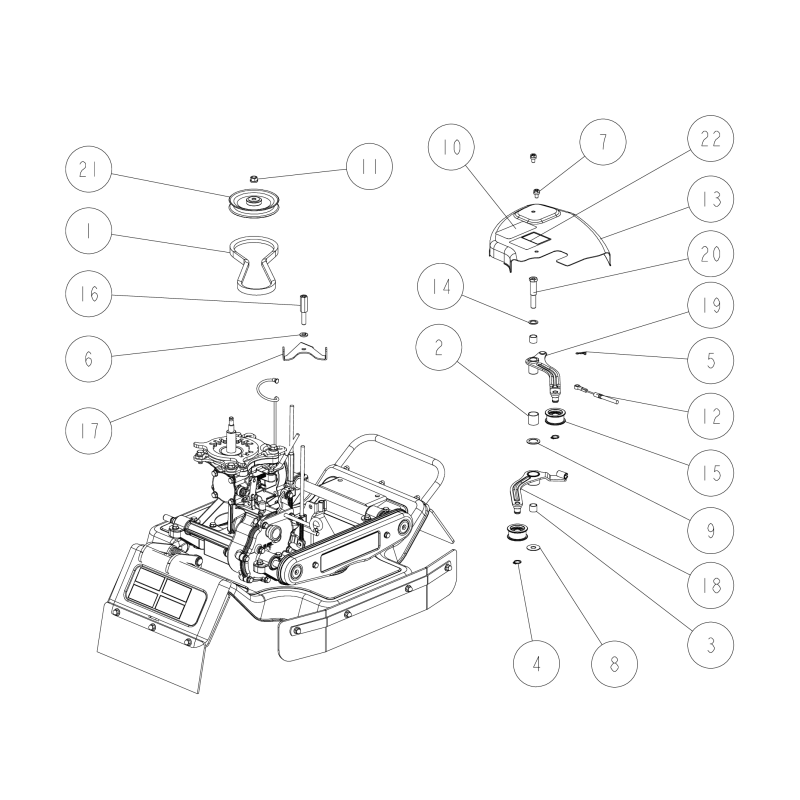 21
11
1
16
6
17
10
7
22
13
20
14
19
2
5
12
15
9
18
3
4
8