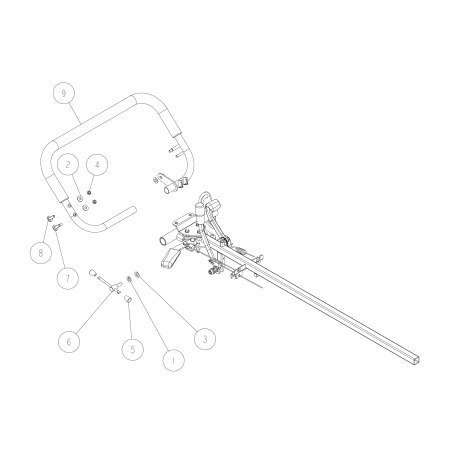 9
2
4
8
7
6
5
1
3