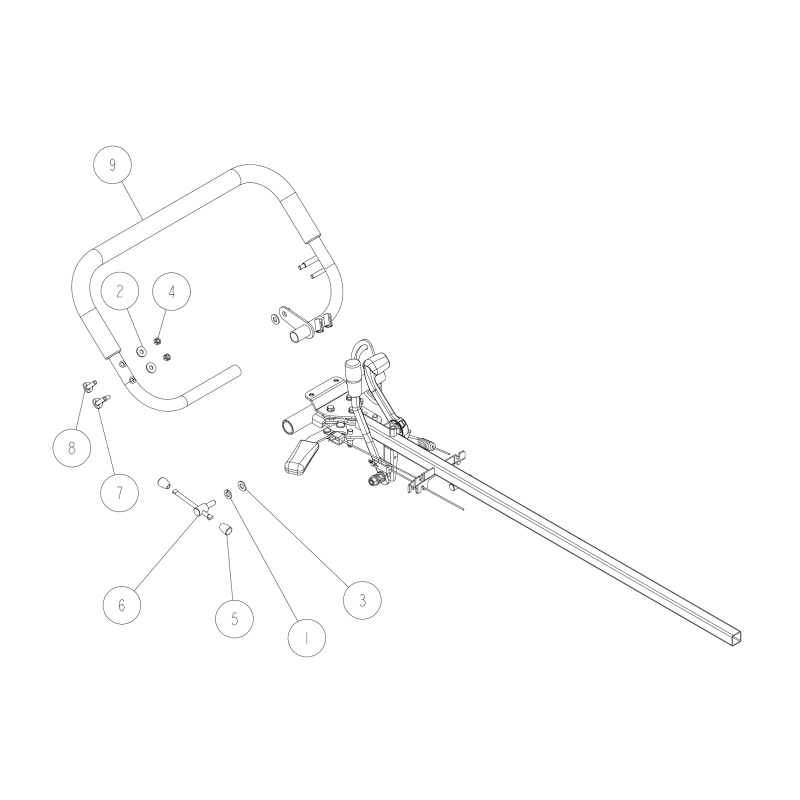 9
2
4
8
7
6
5
1
3