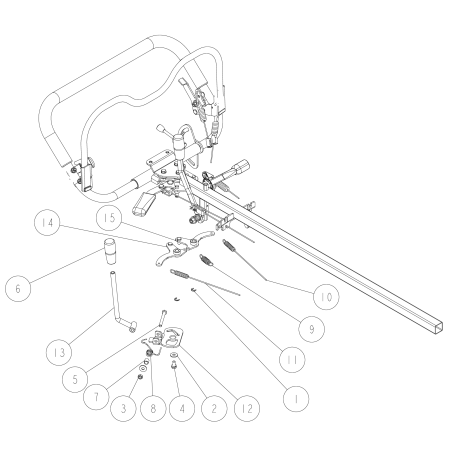 14
15
6
10
9
13
11
5
7
3
8
4
2
12
1