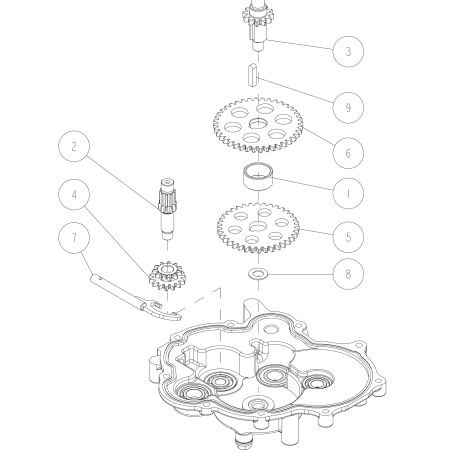 3
9
6
2
1
4
5
7
8