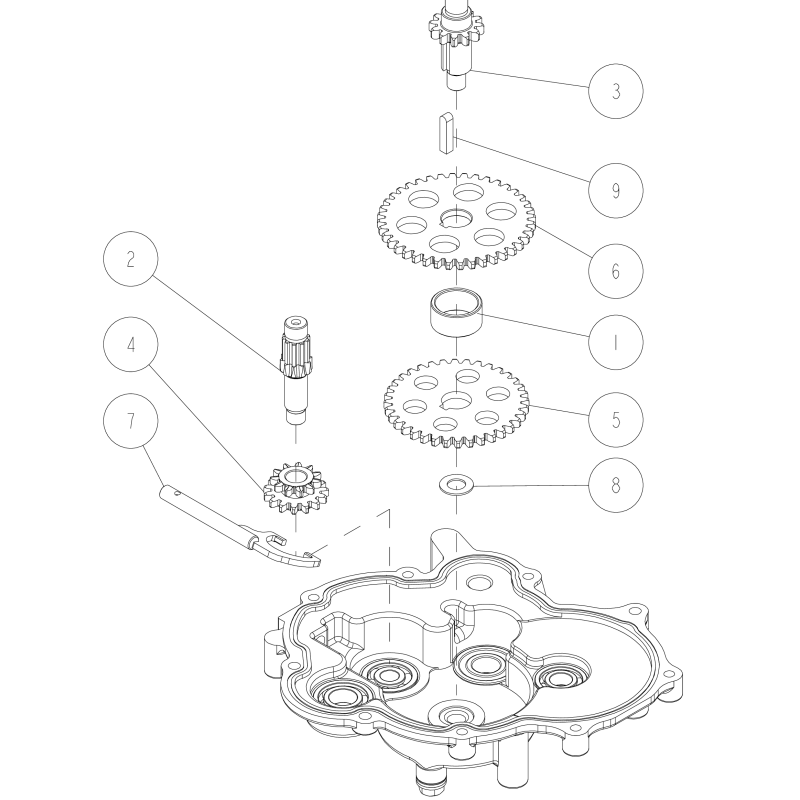 3
9
6
1
5
8
2
4
7