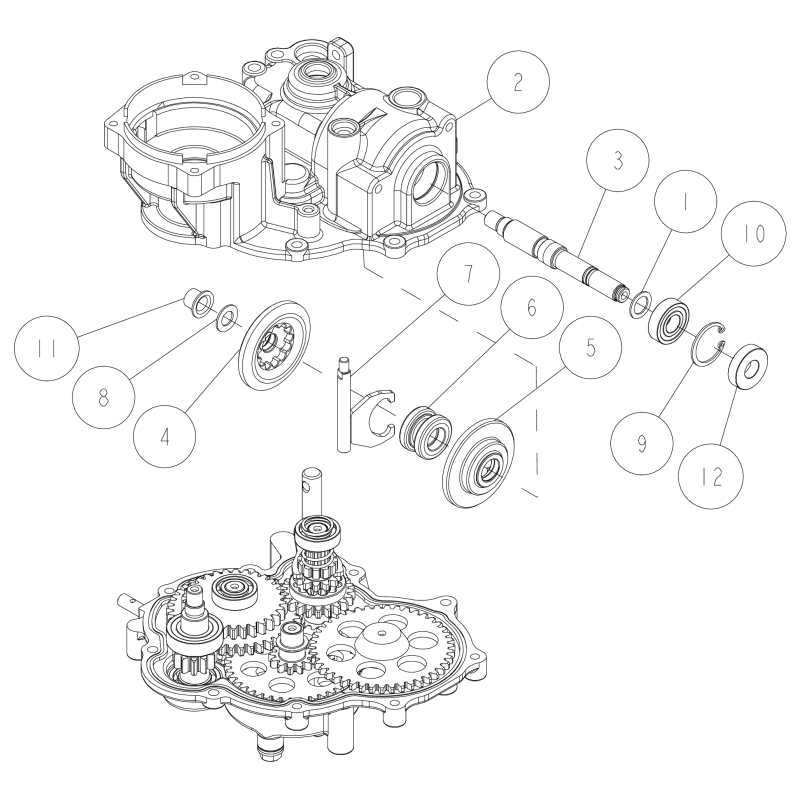 2
3
1
10
7
6
5
11
8
4
9
12