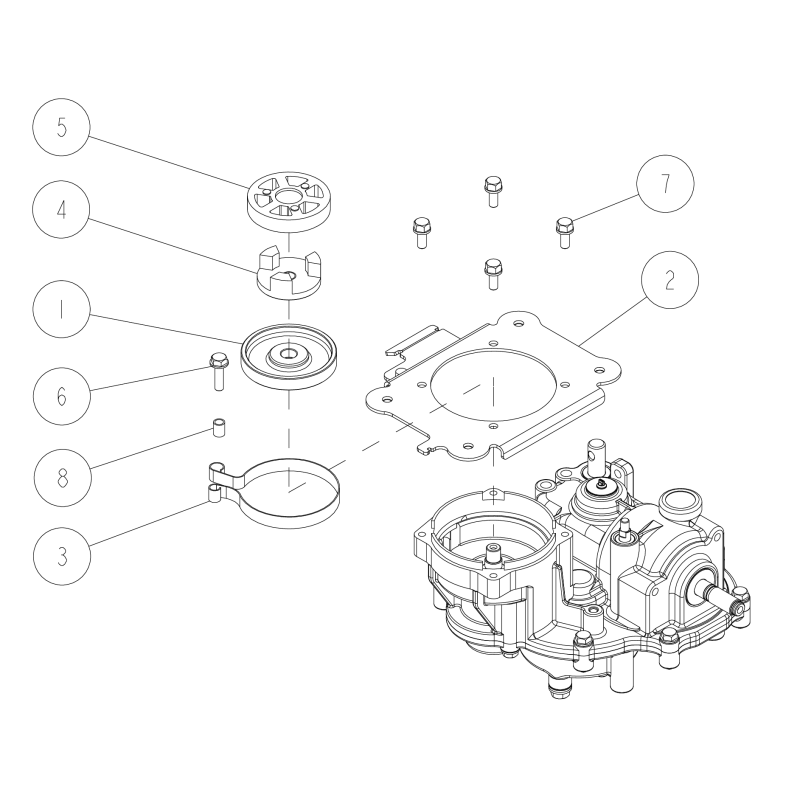 5
4
1
6
8
3
7
2