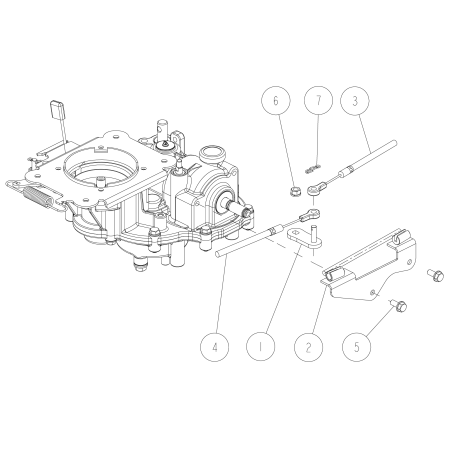 6
7
3
4
1
2
5