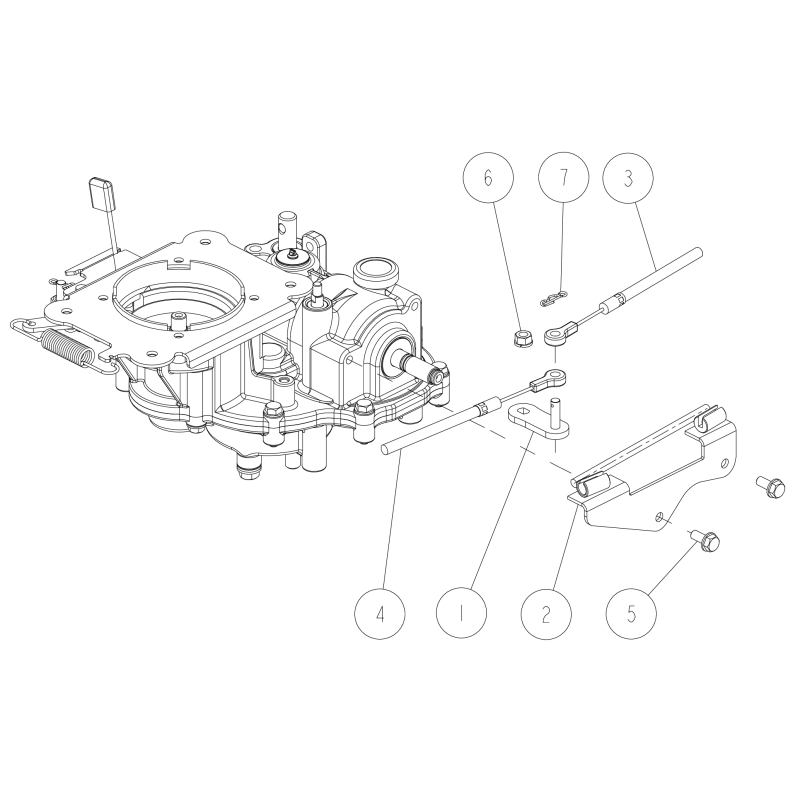 6
7
3
4
1
2
5