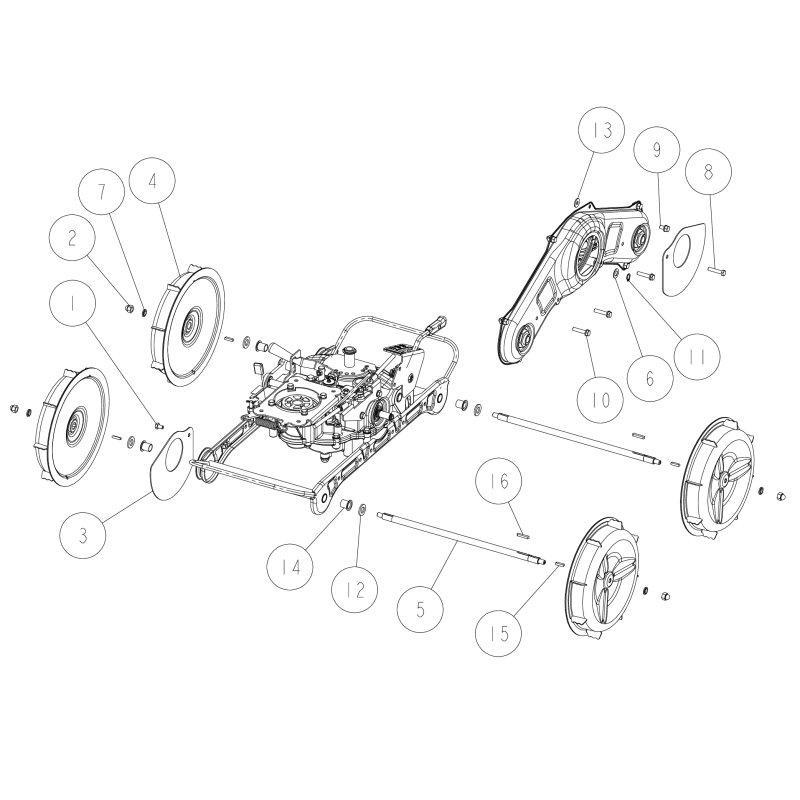 13
9
8
7
4
2
1
11
6
10
16
3
14
12
5
15