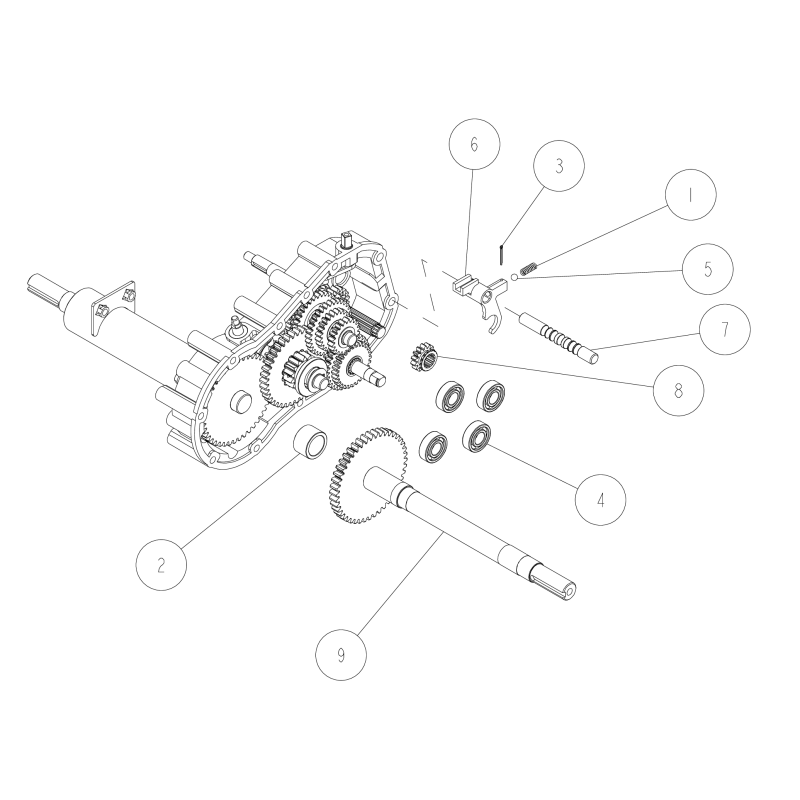 6
3
1
5
7
8
4
2
9