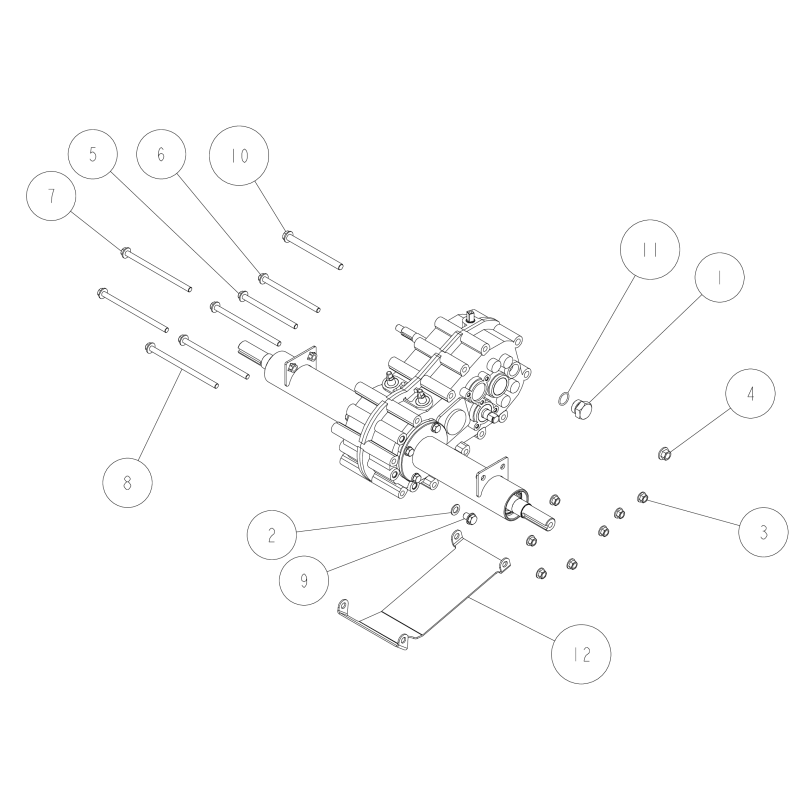 5
6
10
7
11
1
4
8
3
2
9
12