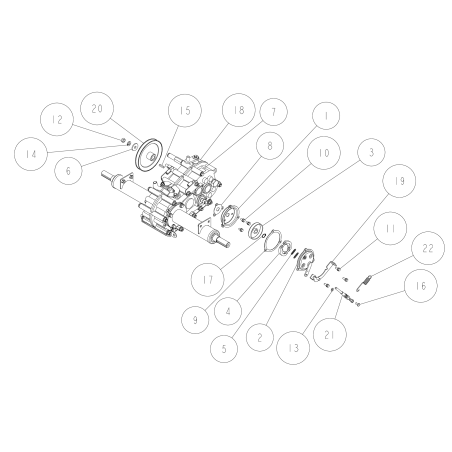 20
12
15
18
7
1
14
6
8
10
3
19
11
22
16
17
9
4
5
2
13
21