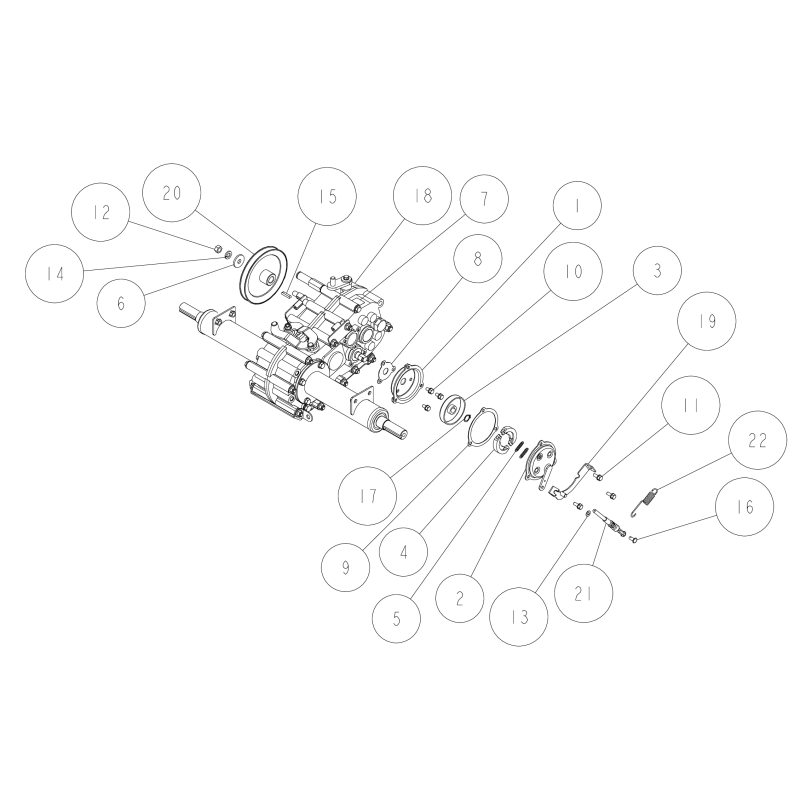 20
12
15
18
7
1
14
6
8
10
3
19
11
22
16
17
9
4
5
2
13
21