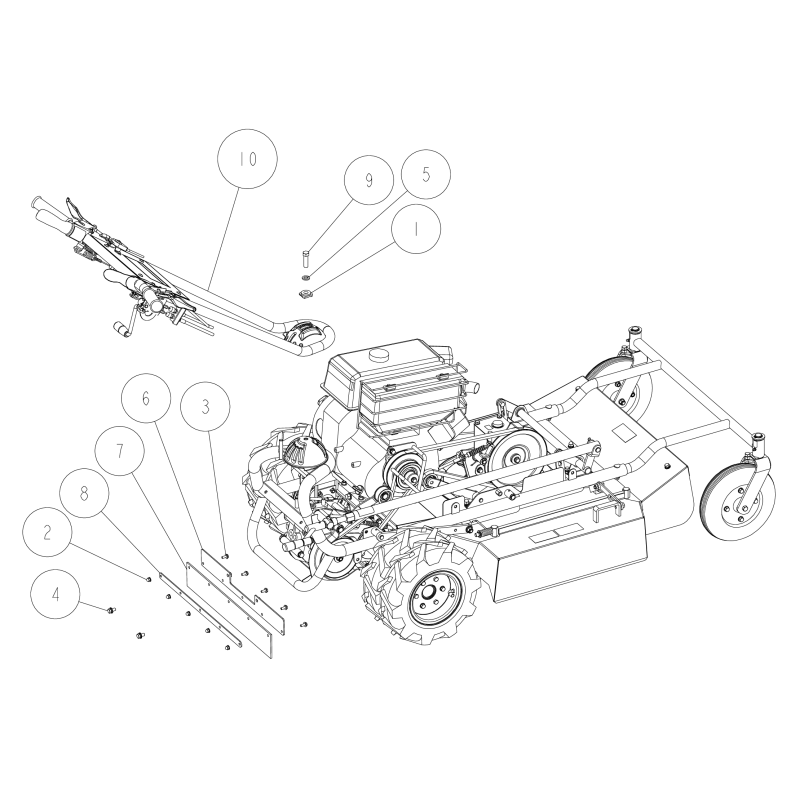 10
9
5
1
6
3
7
8
2
4