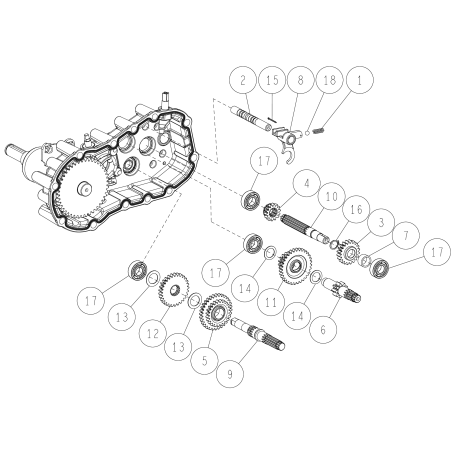 2 15 8 18 1

17

4 10 16 3 7 17

17 14 11 14 6

17 13 12 13 5 9