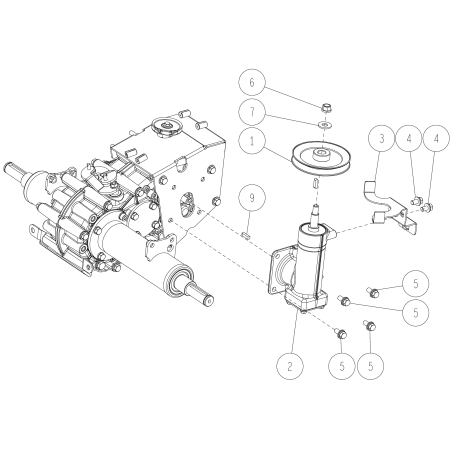 6
7
1
3
4
4
9
5
5
2
5
5