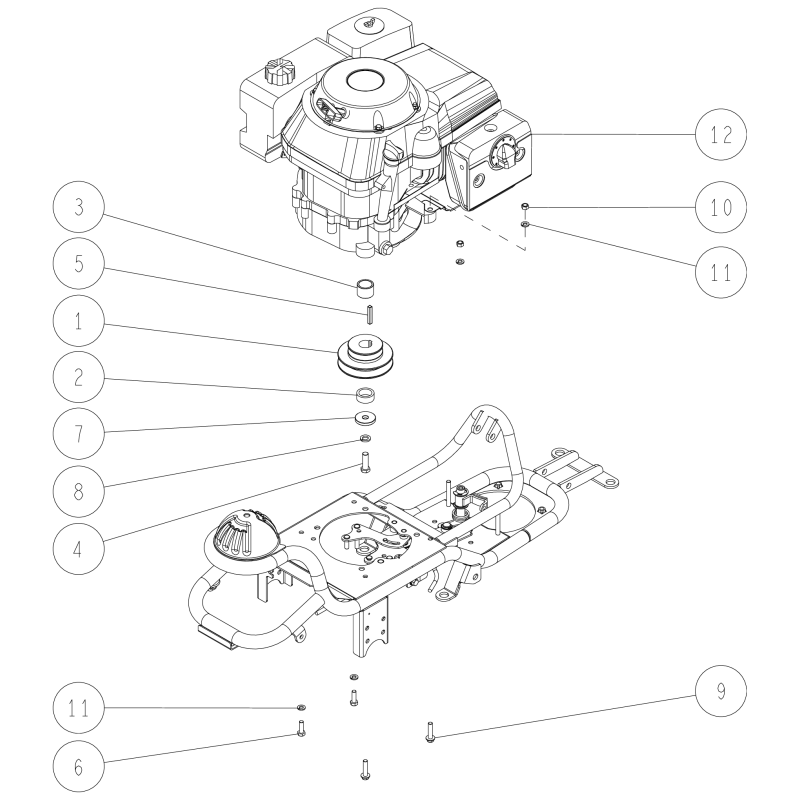 12
10
11
3
5
1
2
7
8
4
11
6
9