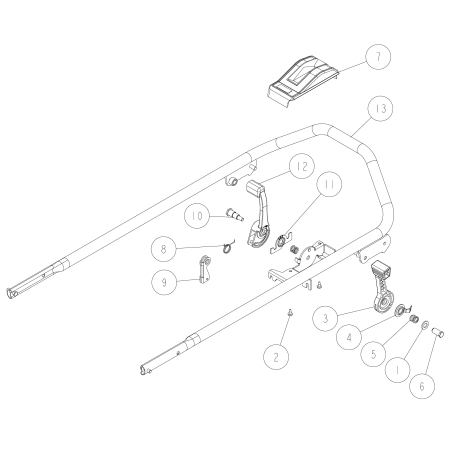 7
13
12
11
10
8
9
3
4
5
1
6
2