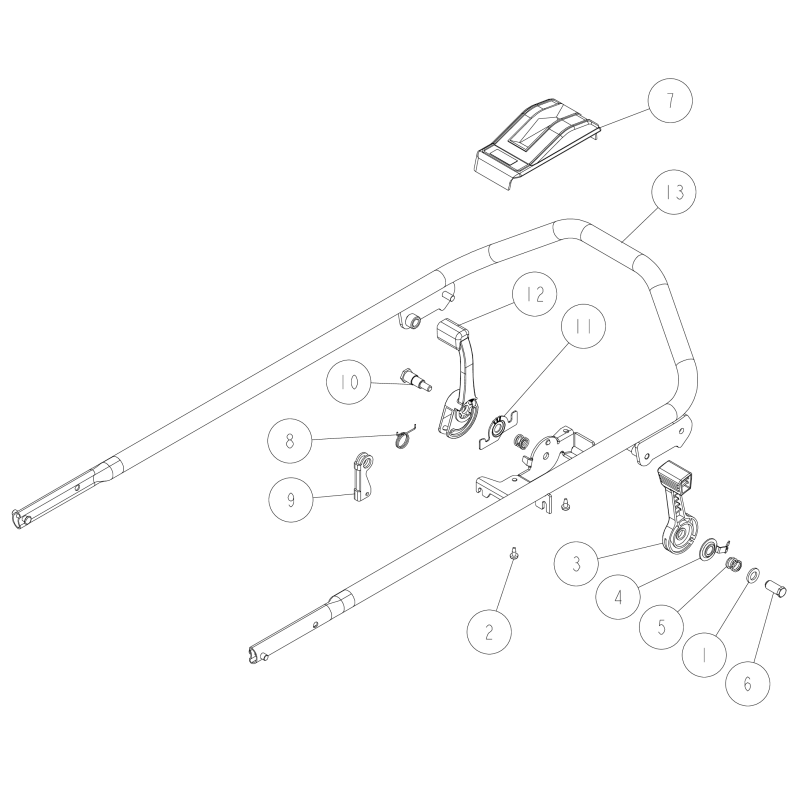 7
13
12
11
10
8
9
3
4
5
1
6
2