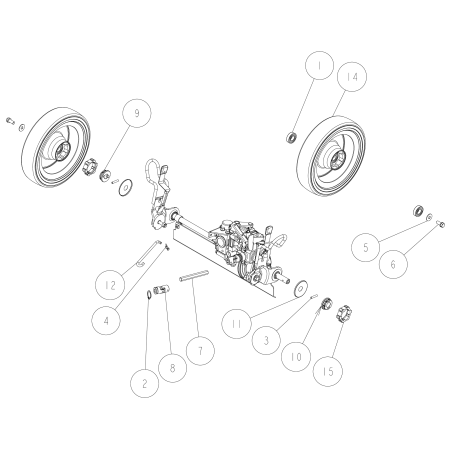 1
14
9
5
6
12
4
11
3
7
10
8
15
2