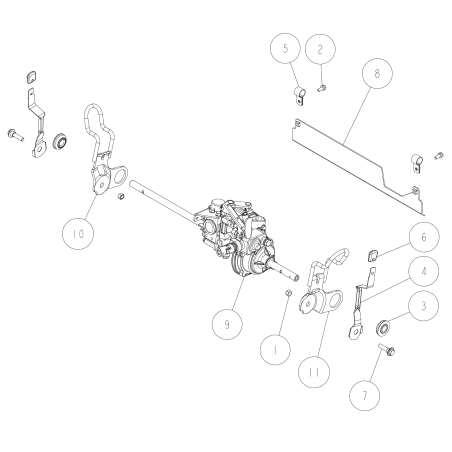 5
2
8
10
6
4
3
9
1
11
7