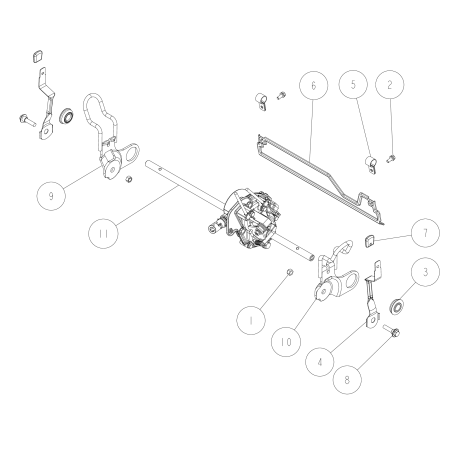 6
5
2
9
11
7
3
1
10
4
8