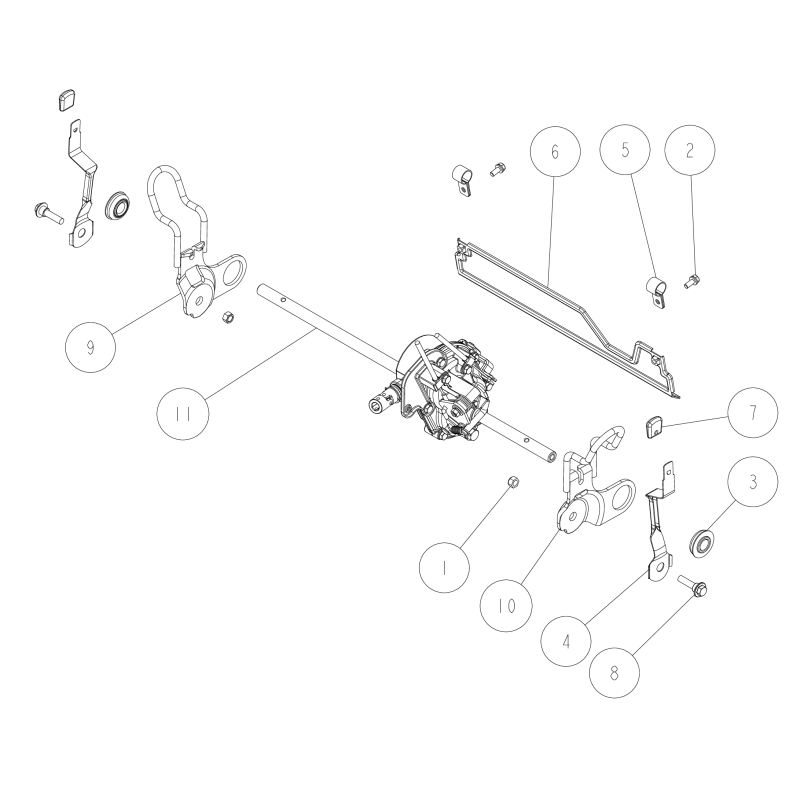 6
5
2
9
11
7
3
1
10
4
8