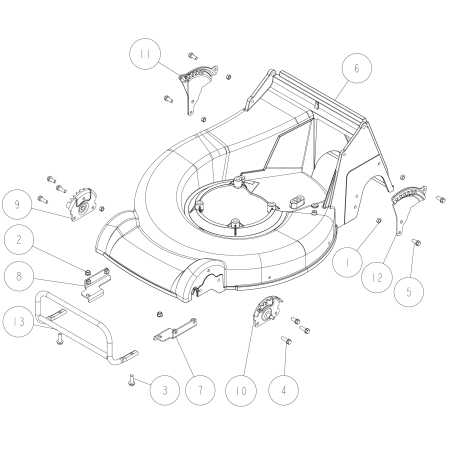 11
6
9
2
8
13
1
12
5
3
7
10
4