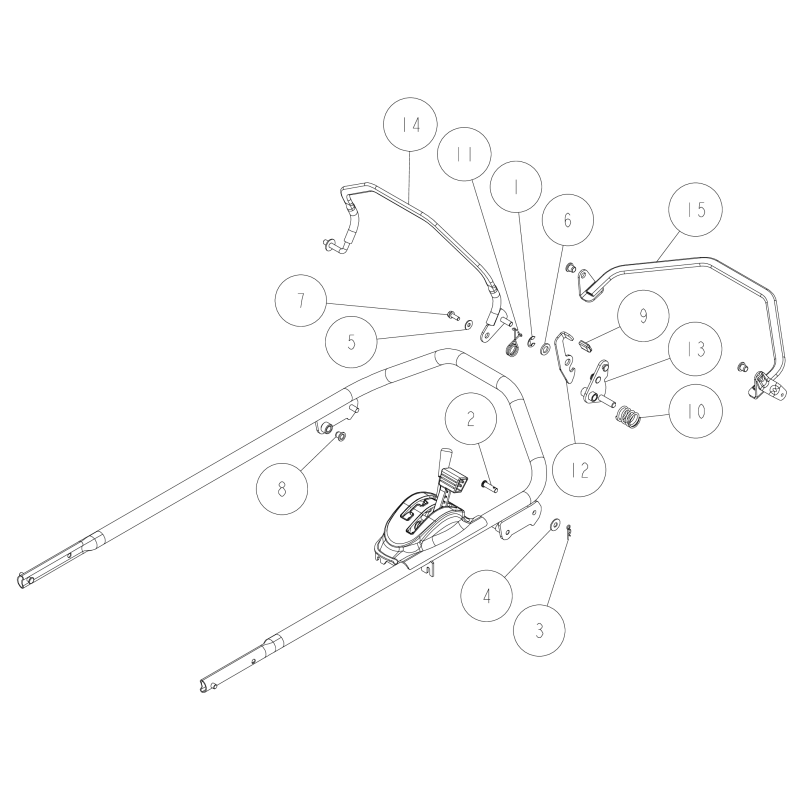 14
11
1
6
15
7
5
9
13
10
2
8
12
4
3