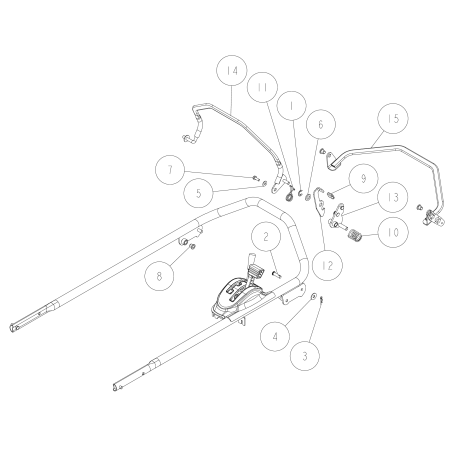 14
11
1
6
15
7
5
9
13
10
2
8
12
4
3