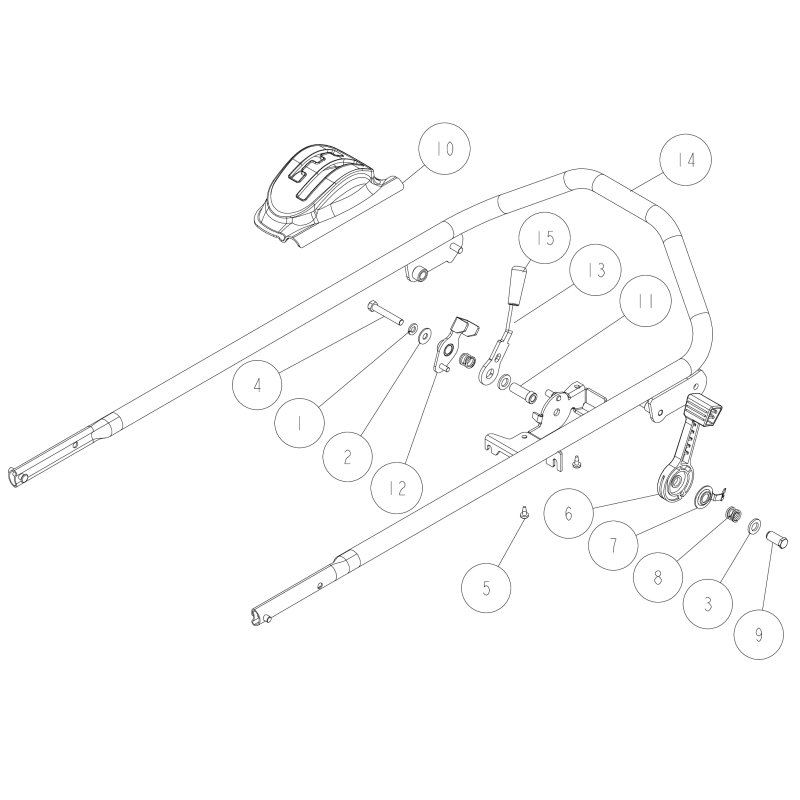 10
14
15
13
11
4
1
2
12
6
7
8
3
9
5