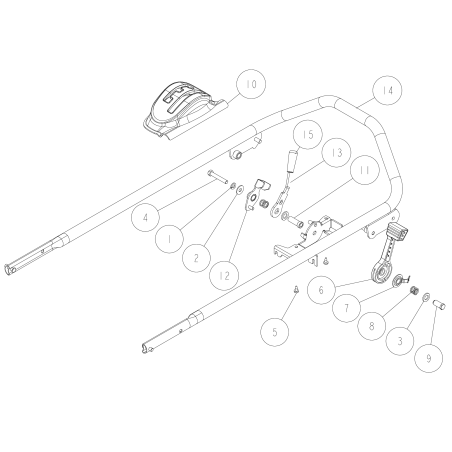 10
14
15
13
11
4
1
2
12
6
7
8
3
9
5