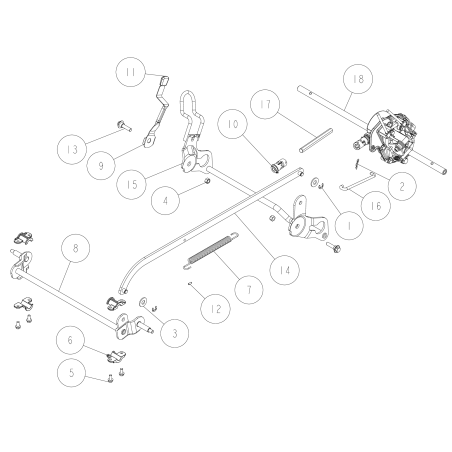 11
18
17
10
13
9
15
4
2
16
1
8
14
7
12
3
6
5