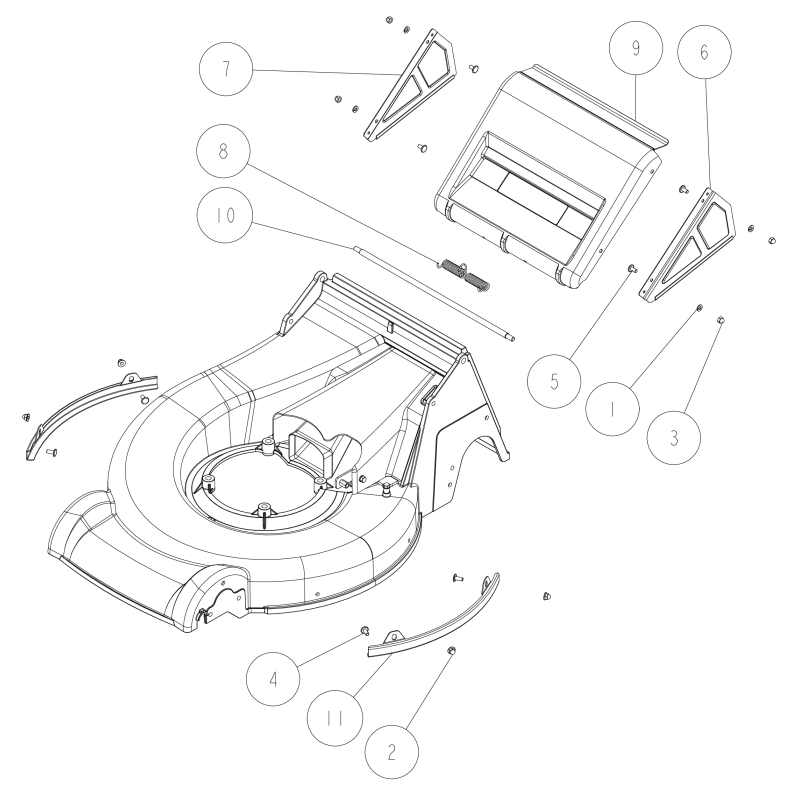 7
9
6
8
10
5
1
3
4
11
2