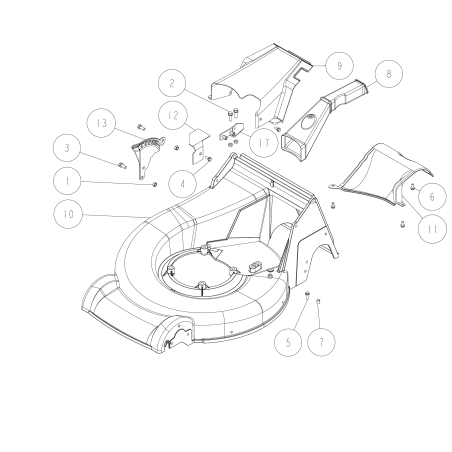 9
8
2
12
13
17
3
4
1
6
10
11
5
7