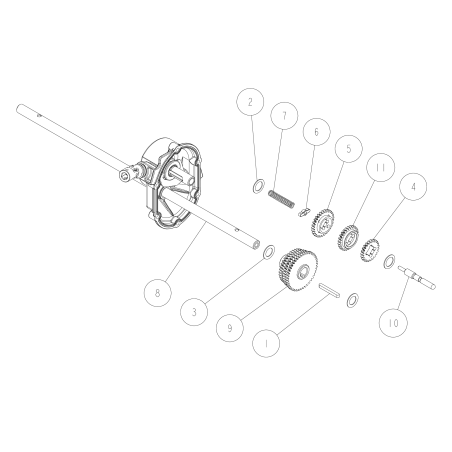 2
7
6
5
11
4
8
3
9
1
10