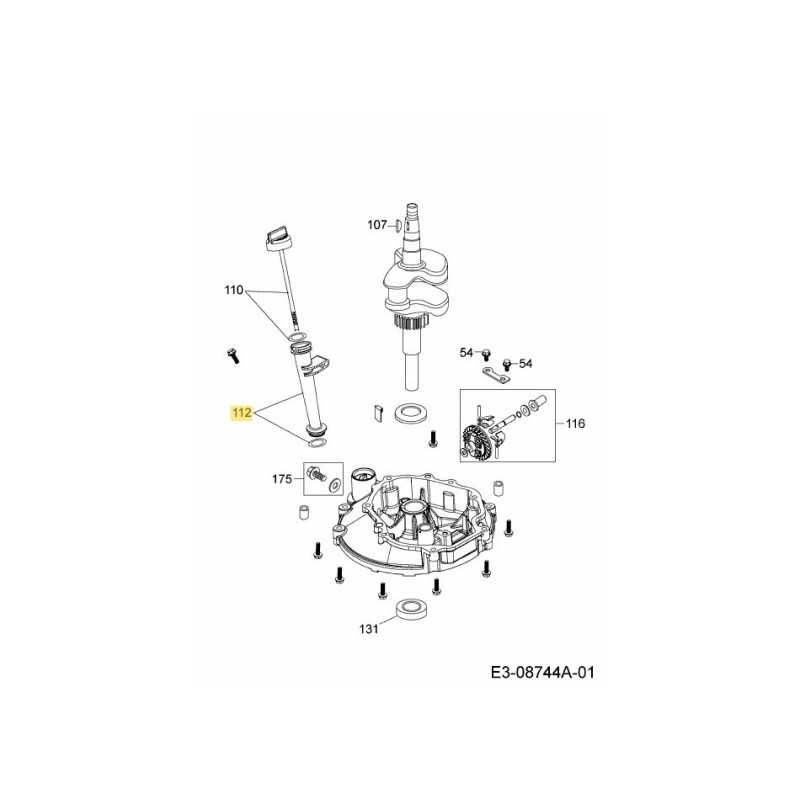 107

110

54

54

112

116

175

131

E3-08744A-01