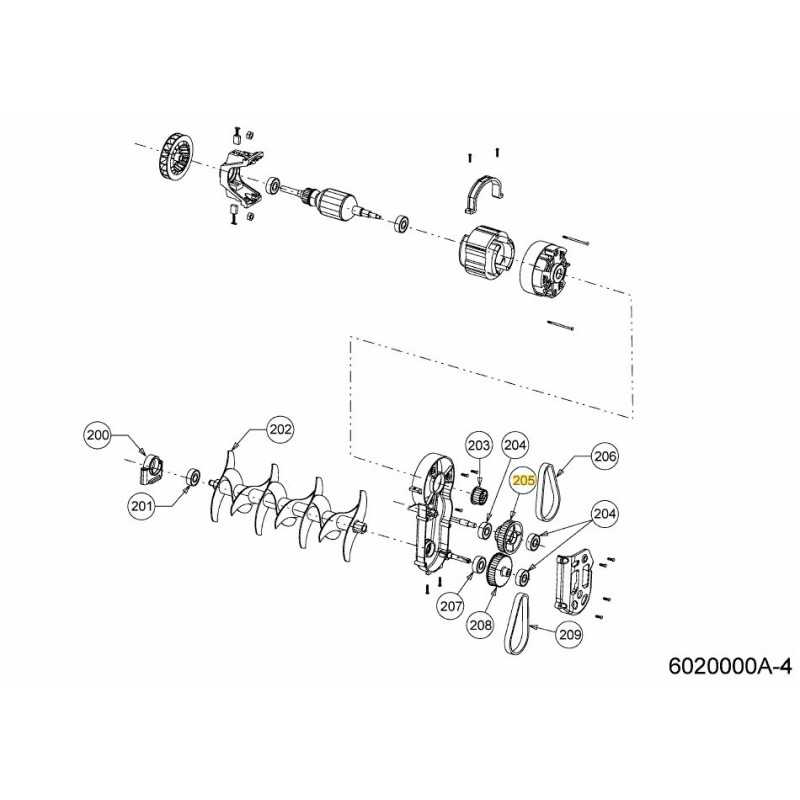 200
202
201
203
204
205
206
204
207
208
209
6020000A-4